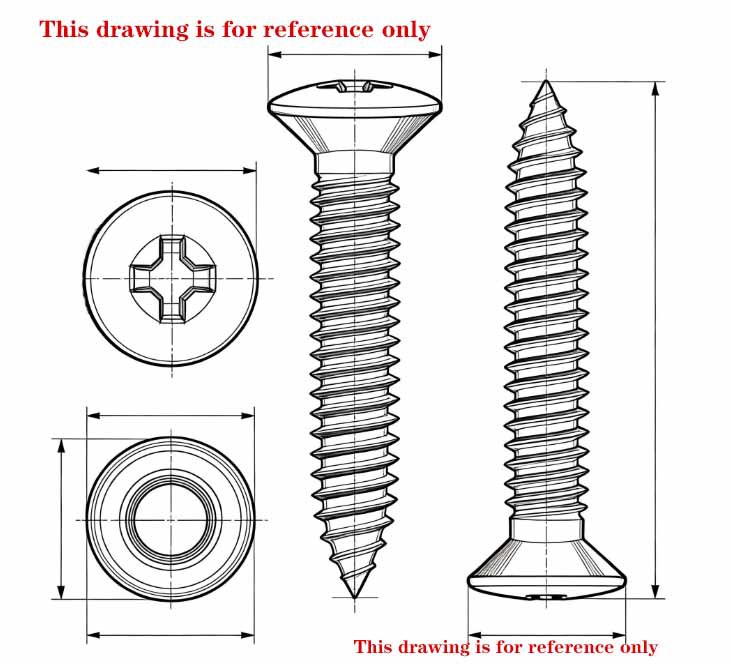 This drawing is for reference only

This drawing is for reference only